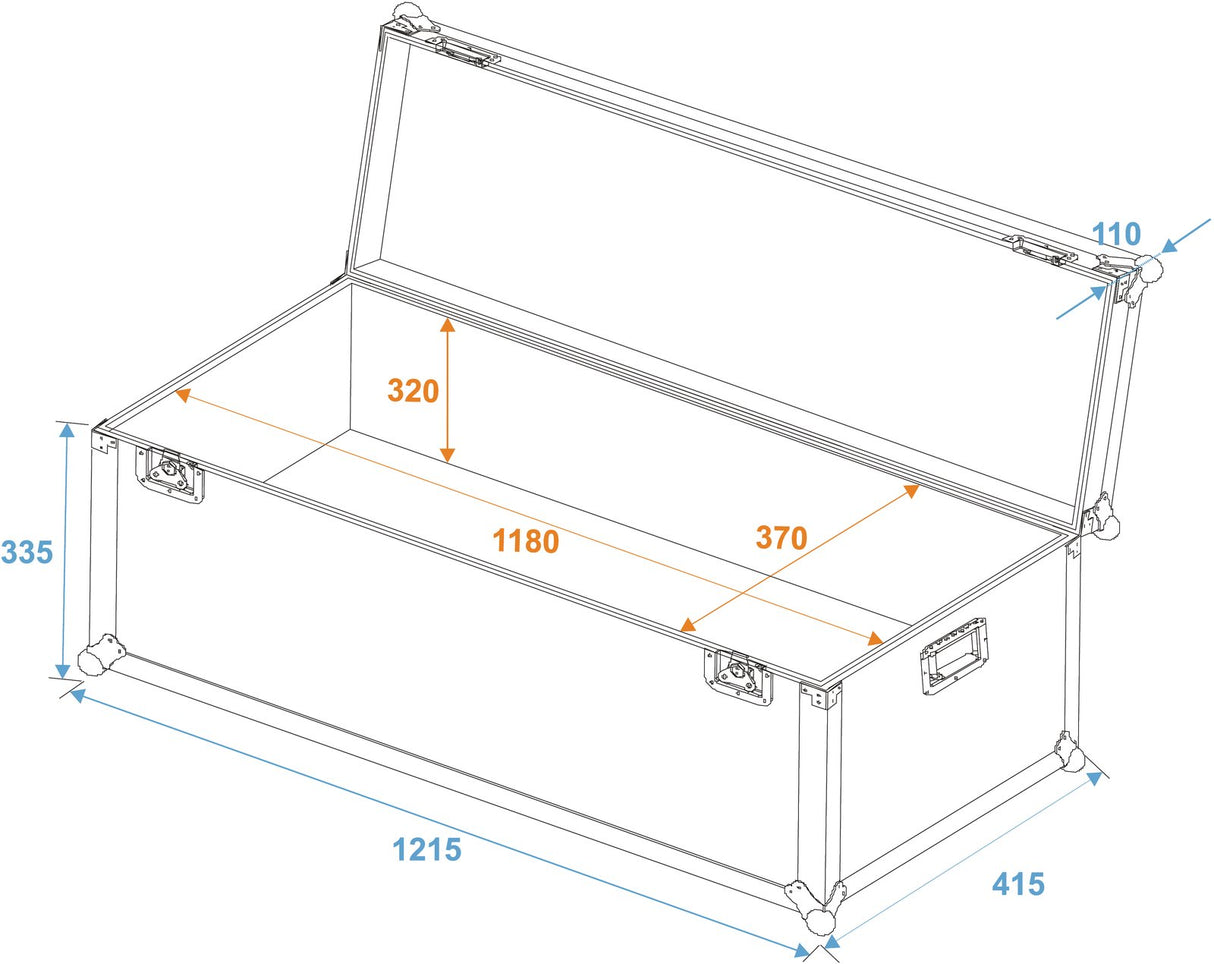 110

320

335

1180

370

1215

415