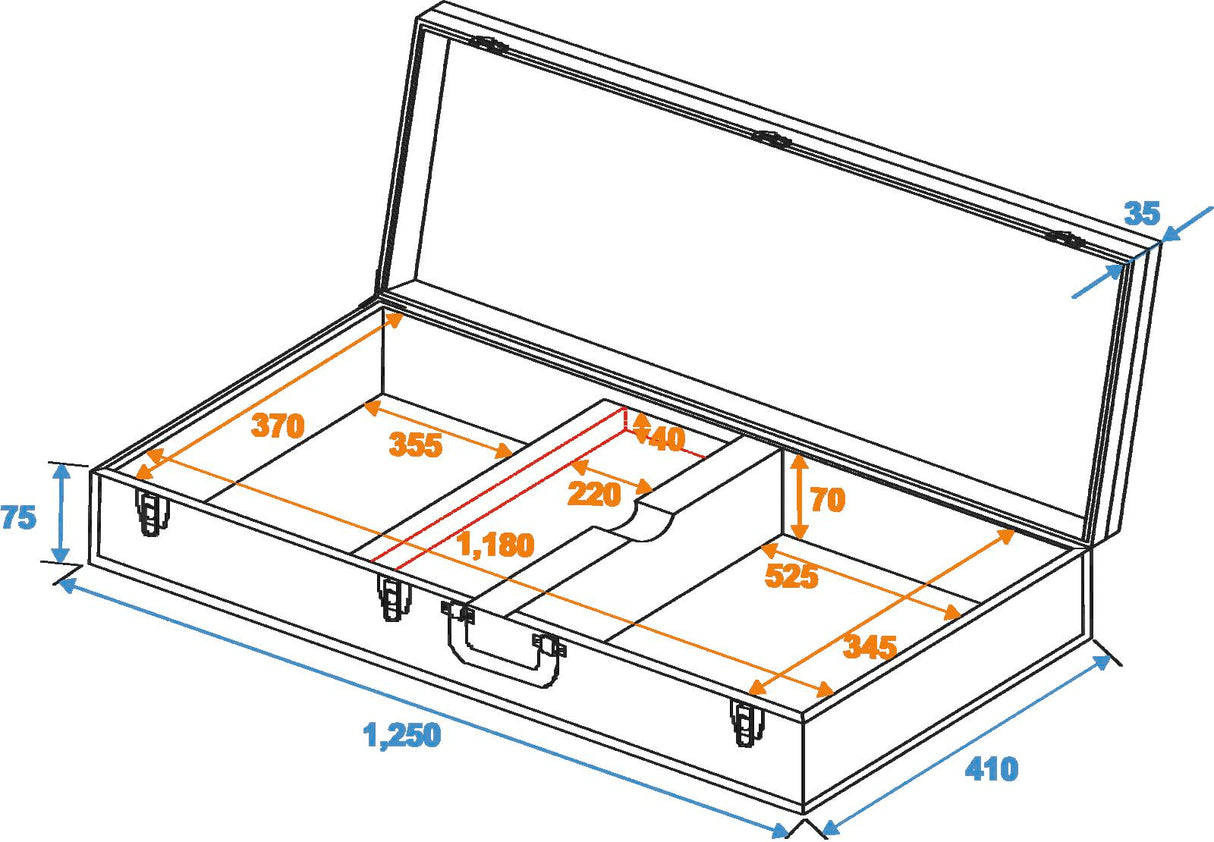 35
370
355
40
220
70
75
1,180
525
345
1,250
410